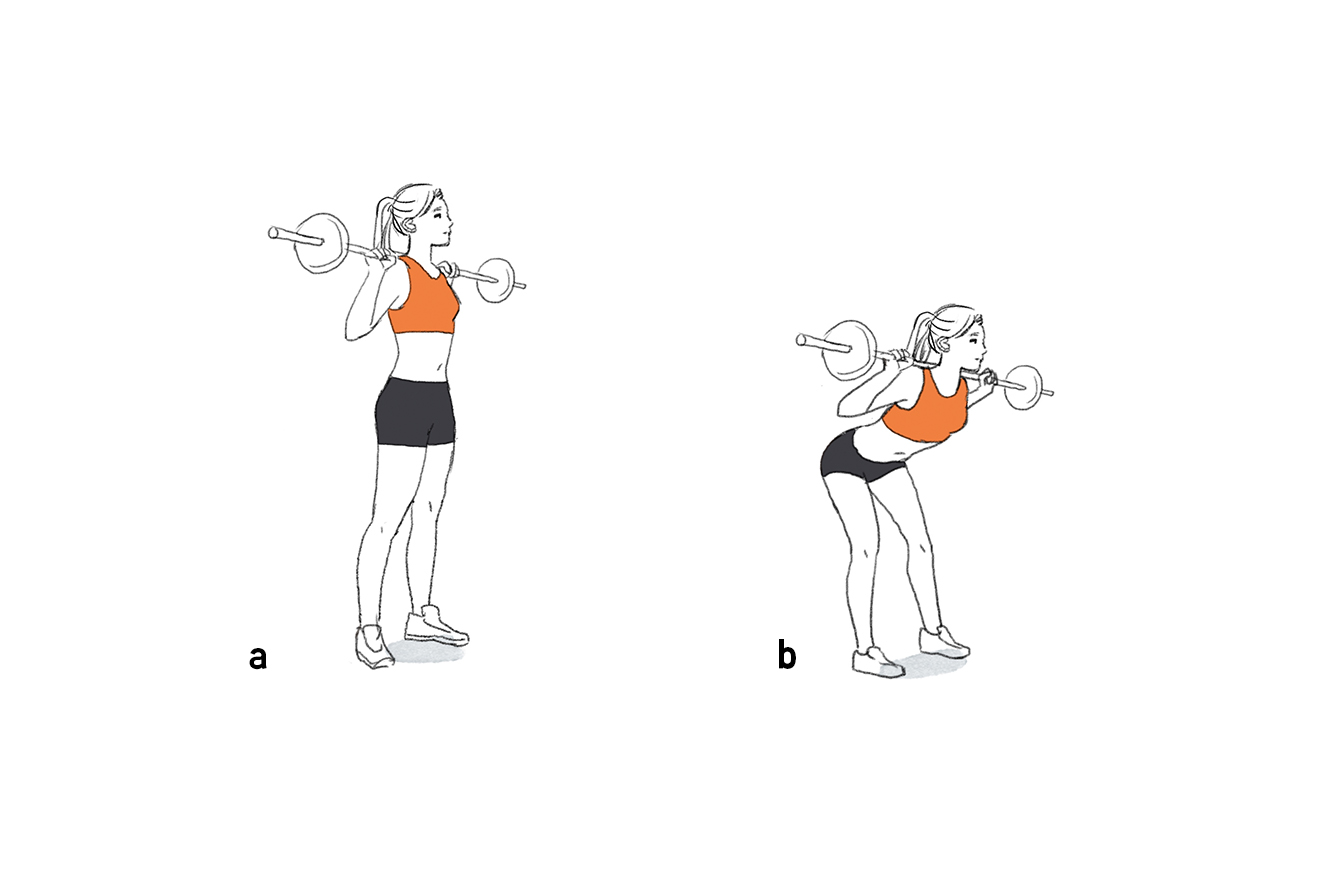 a

b