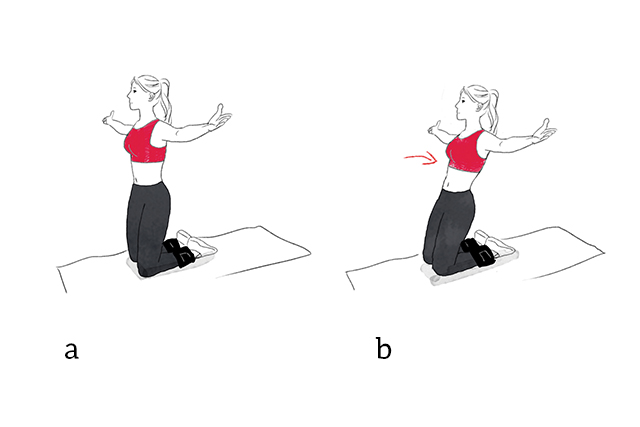 a

b