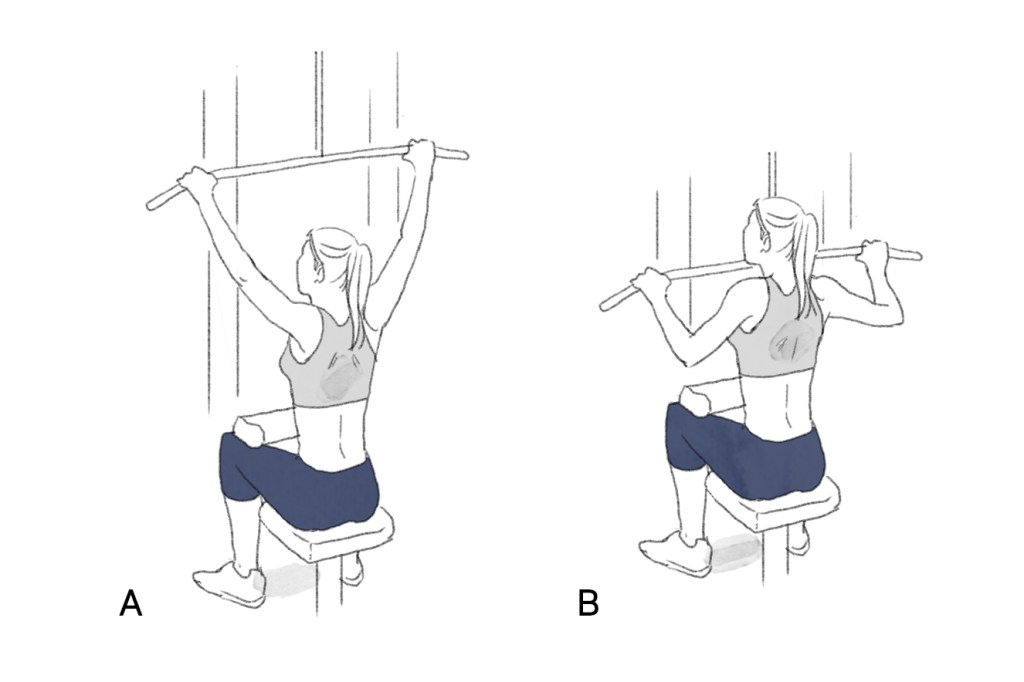 A

B