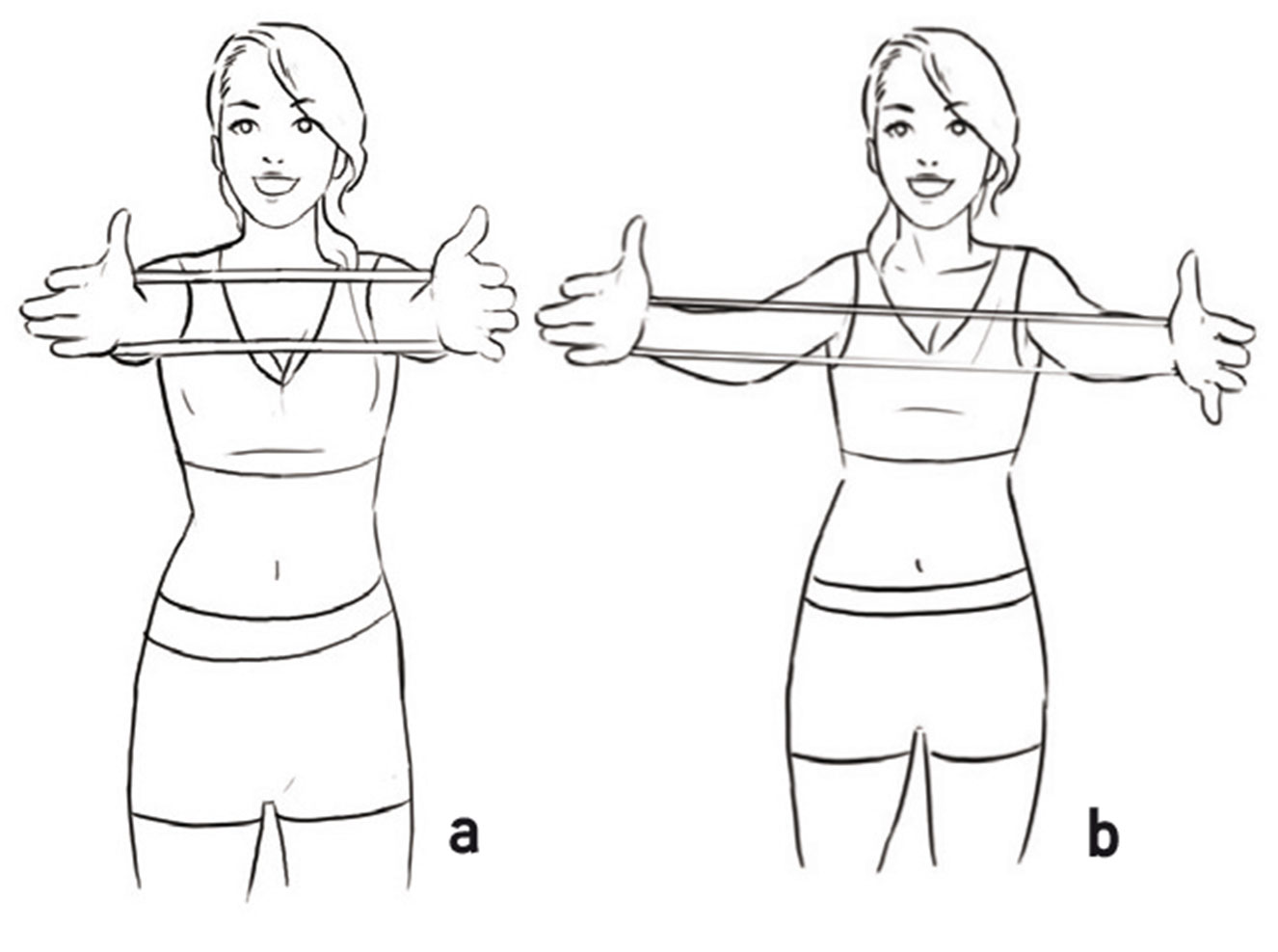 a

b