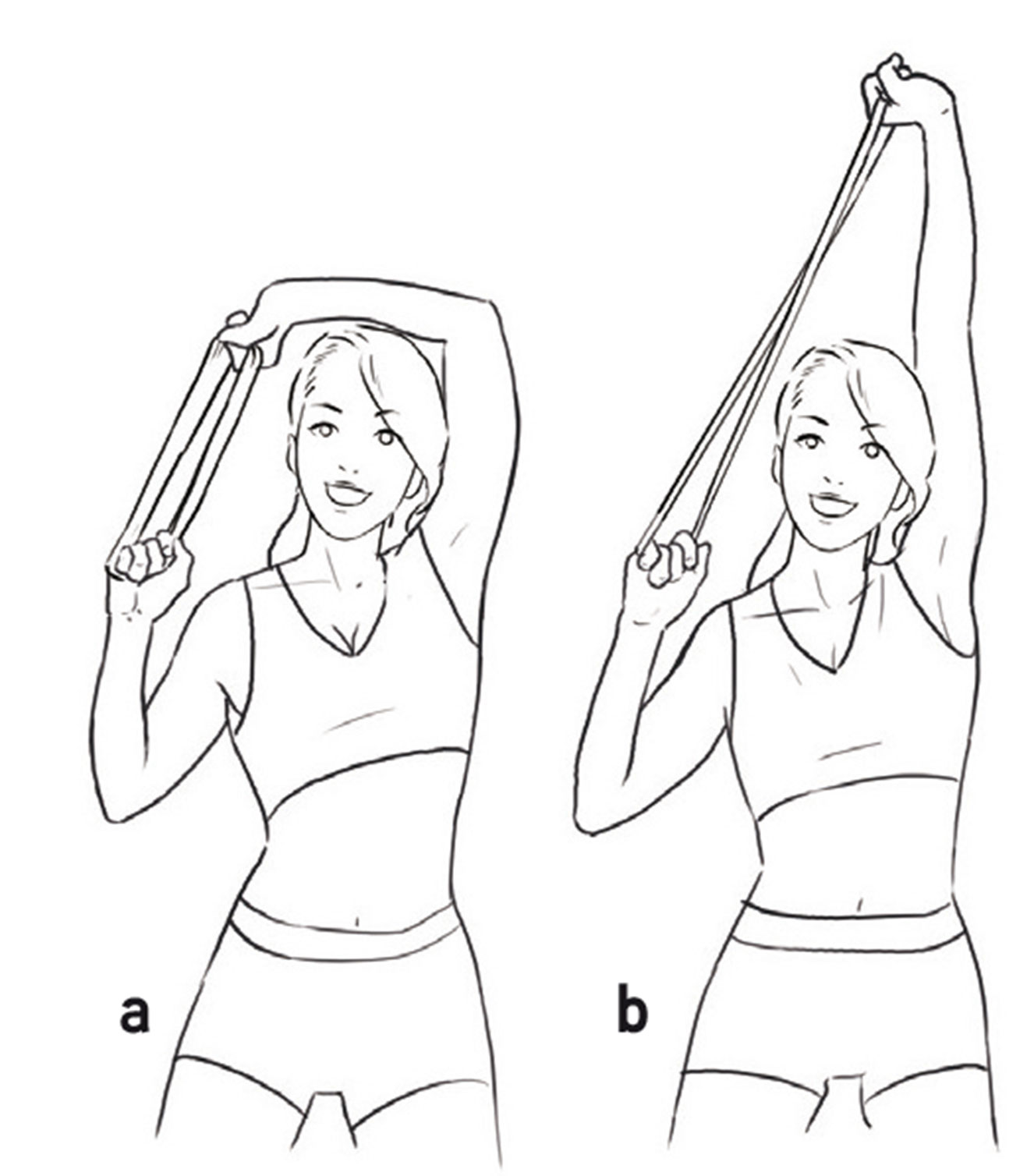 a

b