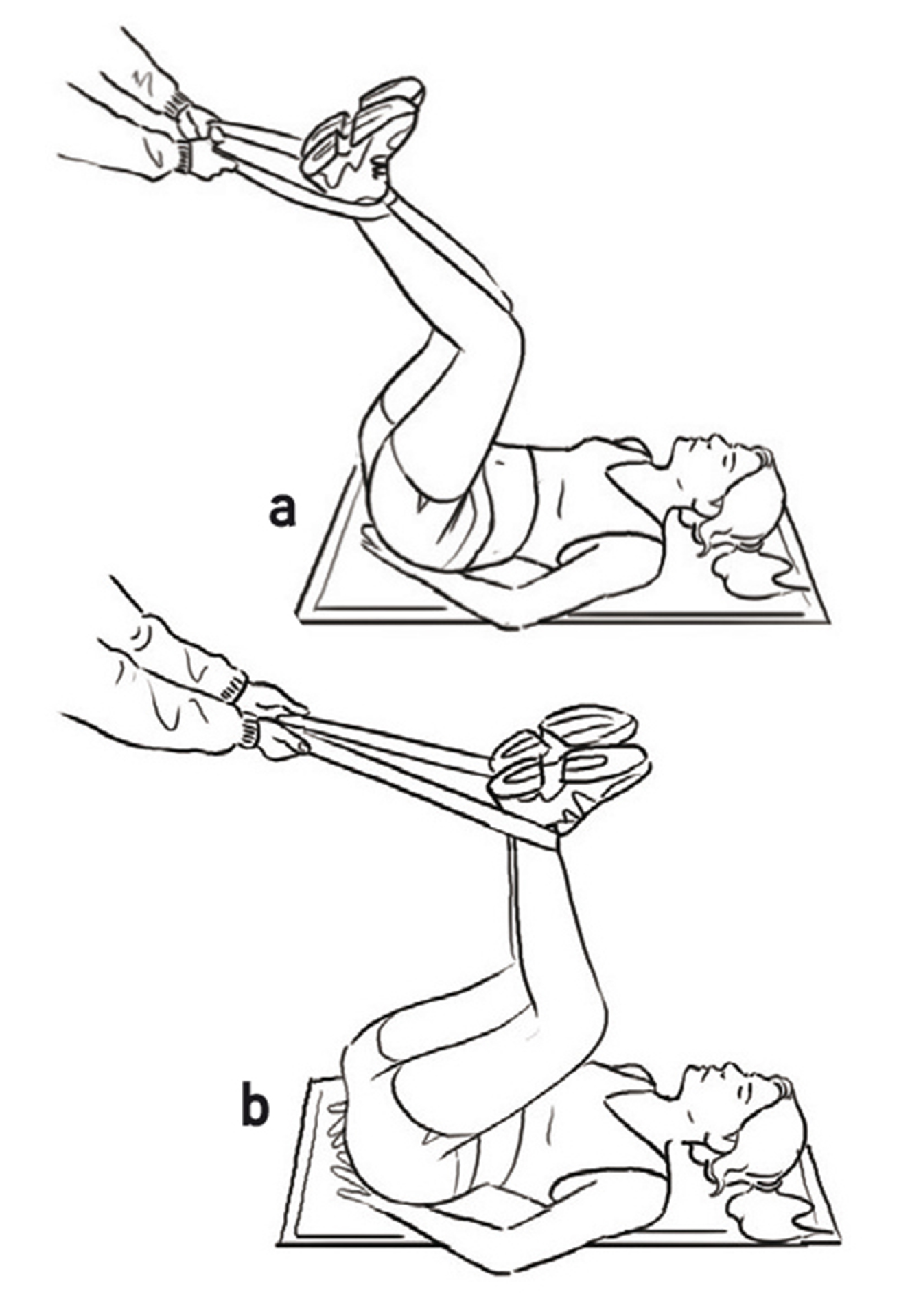 a

b