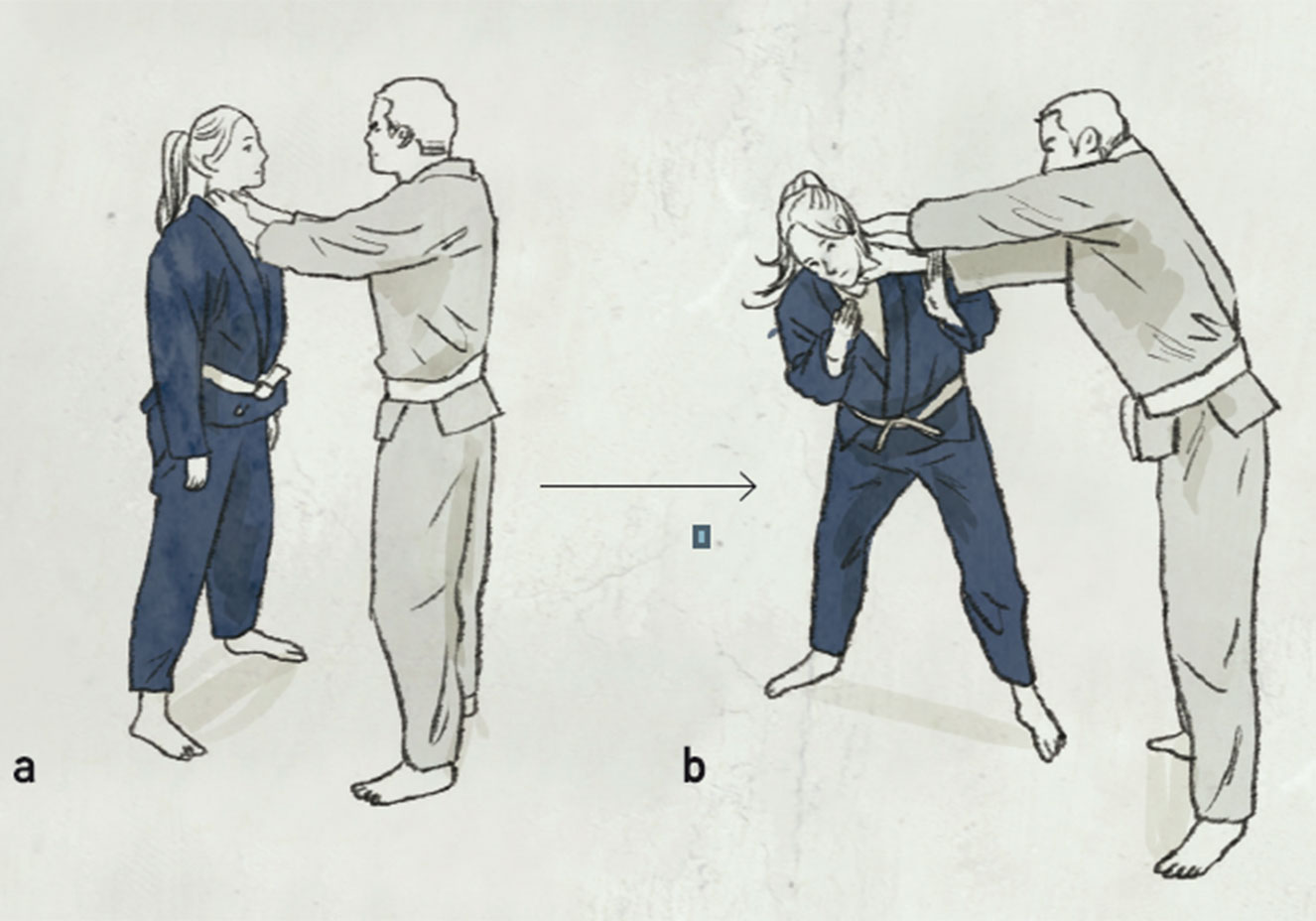 a

b