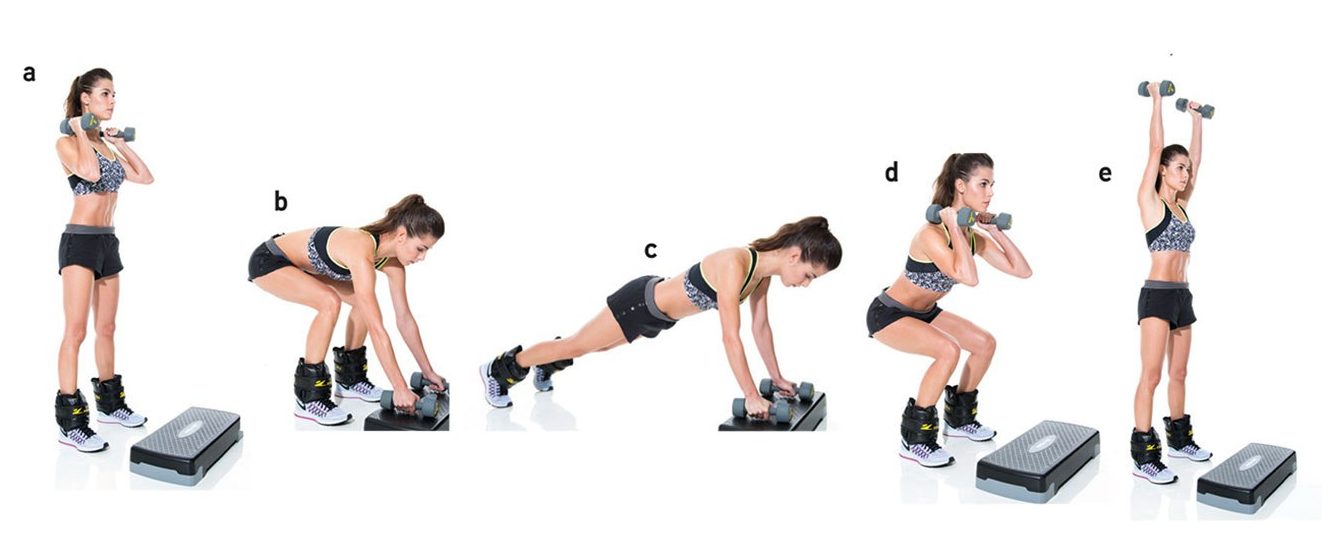 a

b

c

d

e